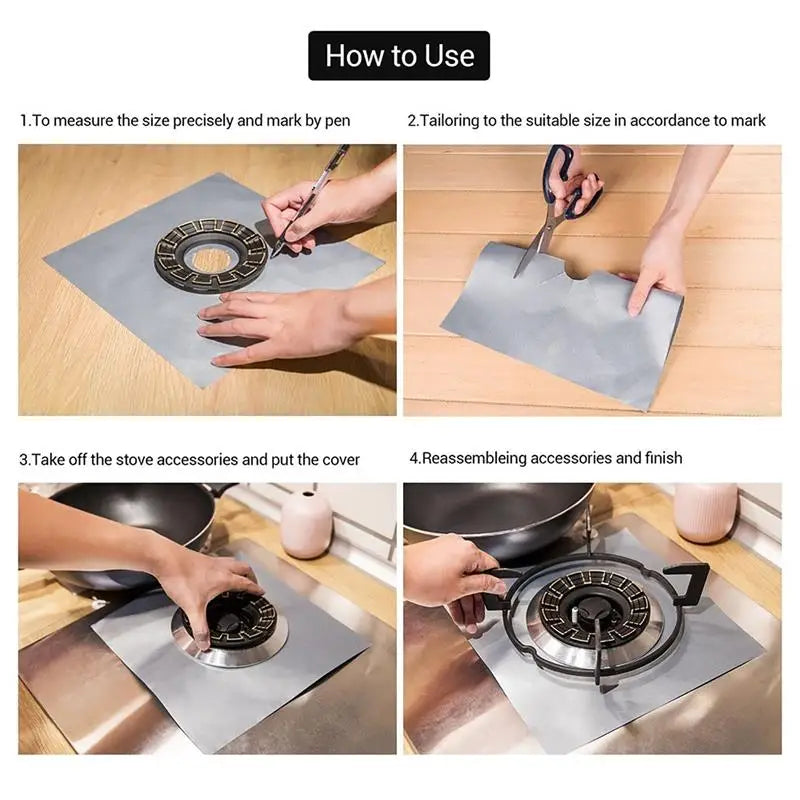 How to Use

1.To measure the size precisely and mark by pen

2.Tailoring to the suitable size in accordance to mark

3.Take off the stove accessories and put the cover

4.Reassembleing accessories and finish