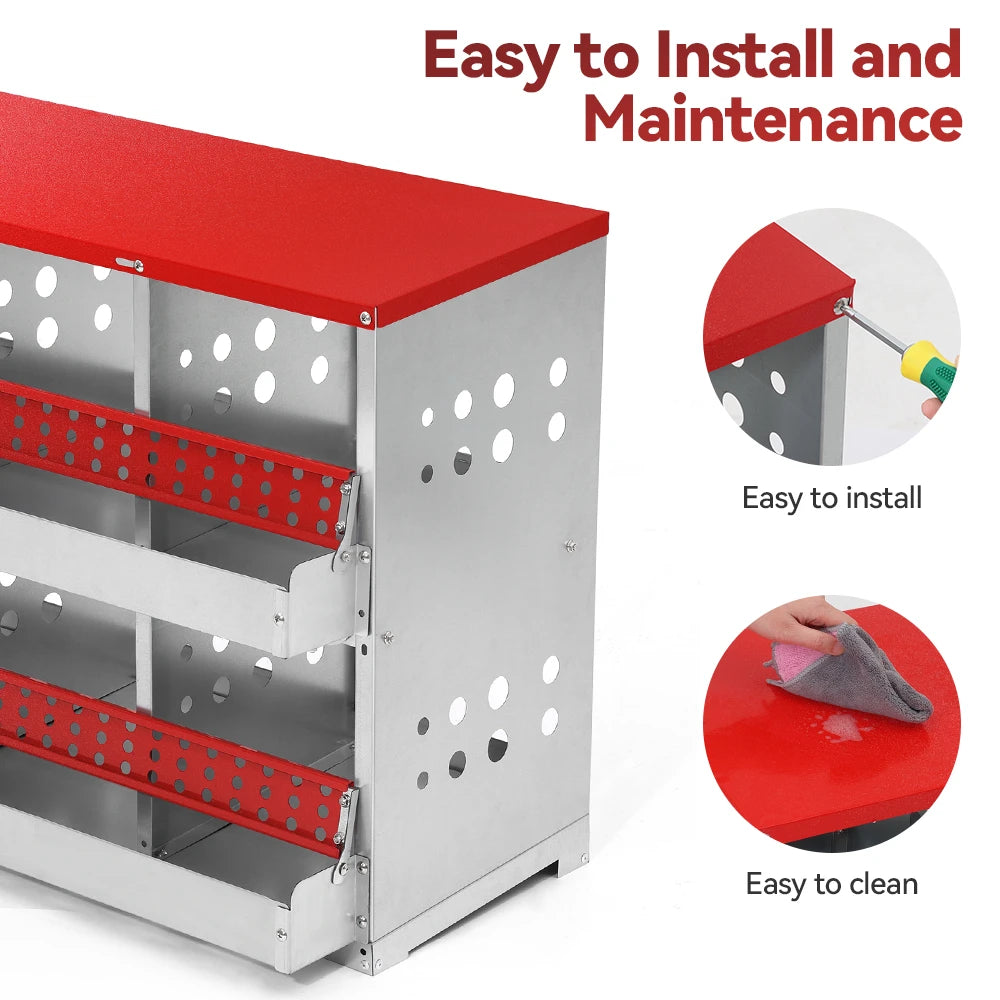 Easy to Install and Maintenance

Easy to install

Easy to clean