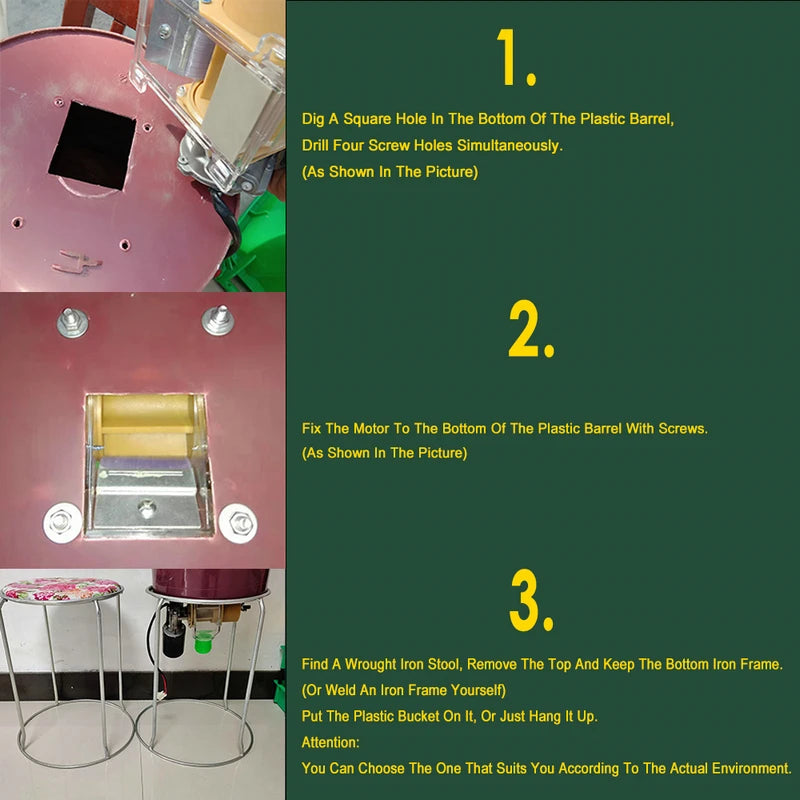 1.

Dig A Square Hole In The Bottom Of The Plastic Barrel,
Drill Four Screw Holes Simultaneously.
(As Shown In The Picture)

2.

Fix The Motor To The Bottom Of The Plastic Barrel With Screws.
(As Shown In The Picture)

3.

Find A Wrought Iron Stool, Remove The Top And Keep The Bottom Iron Frame.
(Or Weld An Iron Frame Yourself)
Put The Plastic Bucket On It, Or Just Hang It Up.
Attention:
You Can Choose The One That Suits You According To The Actual Environment.