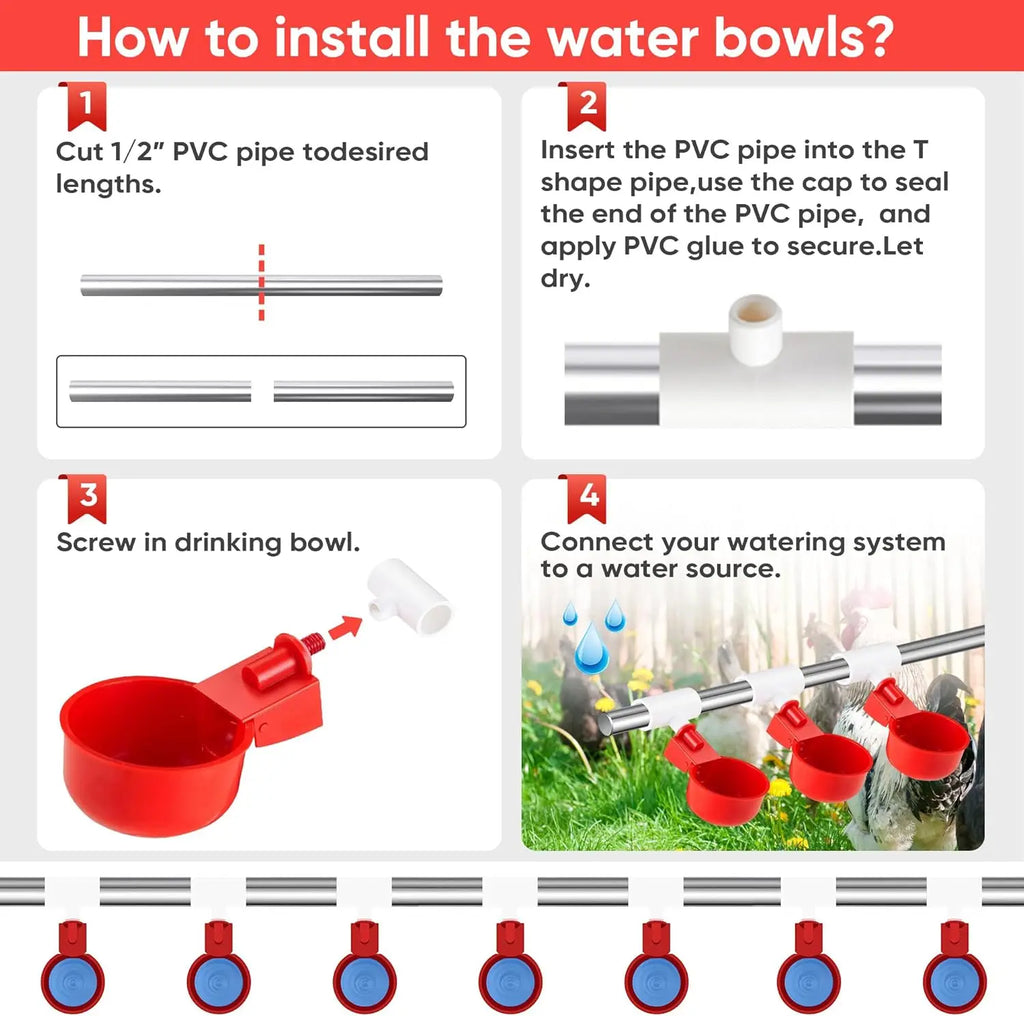 How to install the water bowls?

1

Cut 1/2" PVC pipe todesired lengths.

2

Insert the PVC pipe into the T shape pipe,use the cap to seal the end of the PVC pipe, and apply PVC glue to secure.Let dry.

3

Screw in drinking bowl.

4

Connect your watering system to a water source.