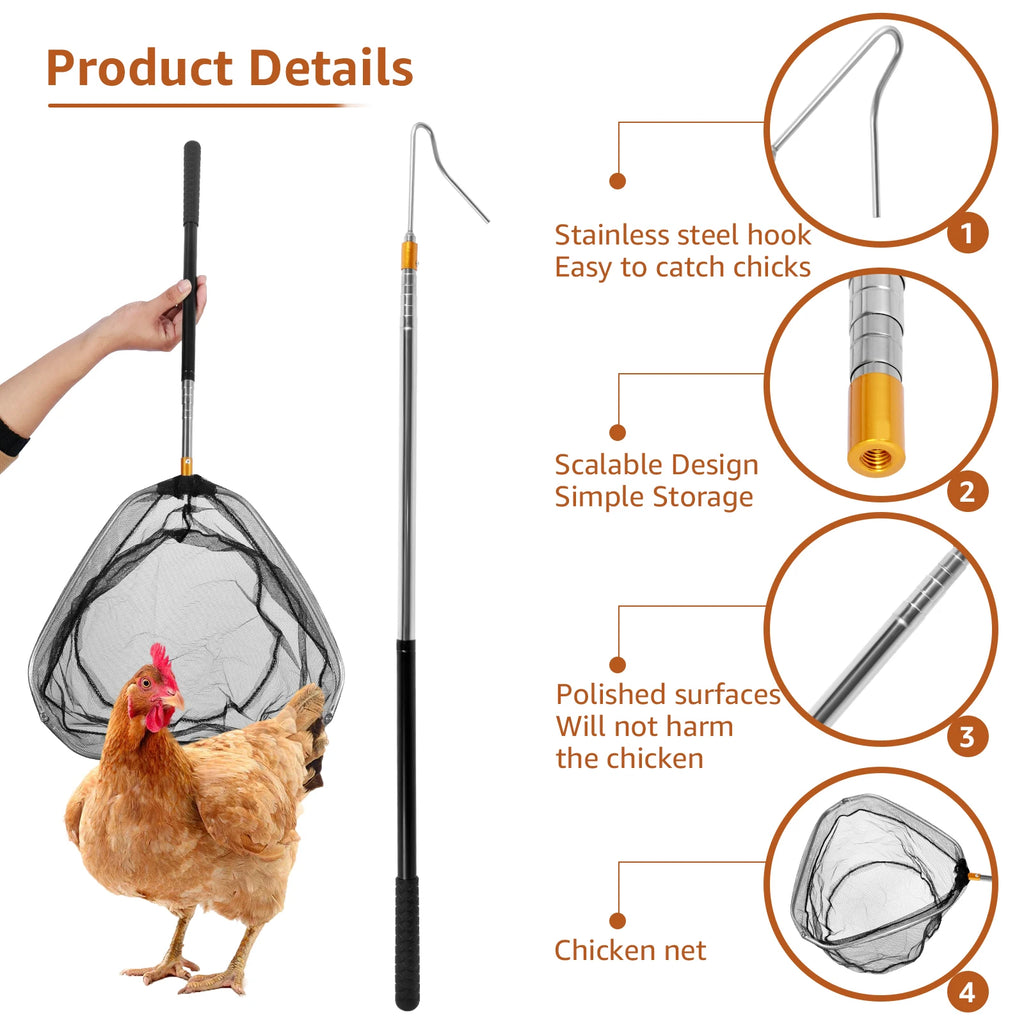 Product Details

Stainless steel hook
Easy to catch chicks

1

Scalable Design
Simple Storage

2

Polished surfaces
Will not harm
the chicken

3

Chicken net

4