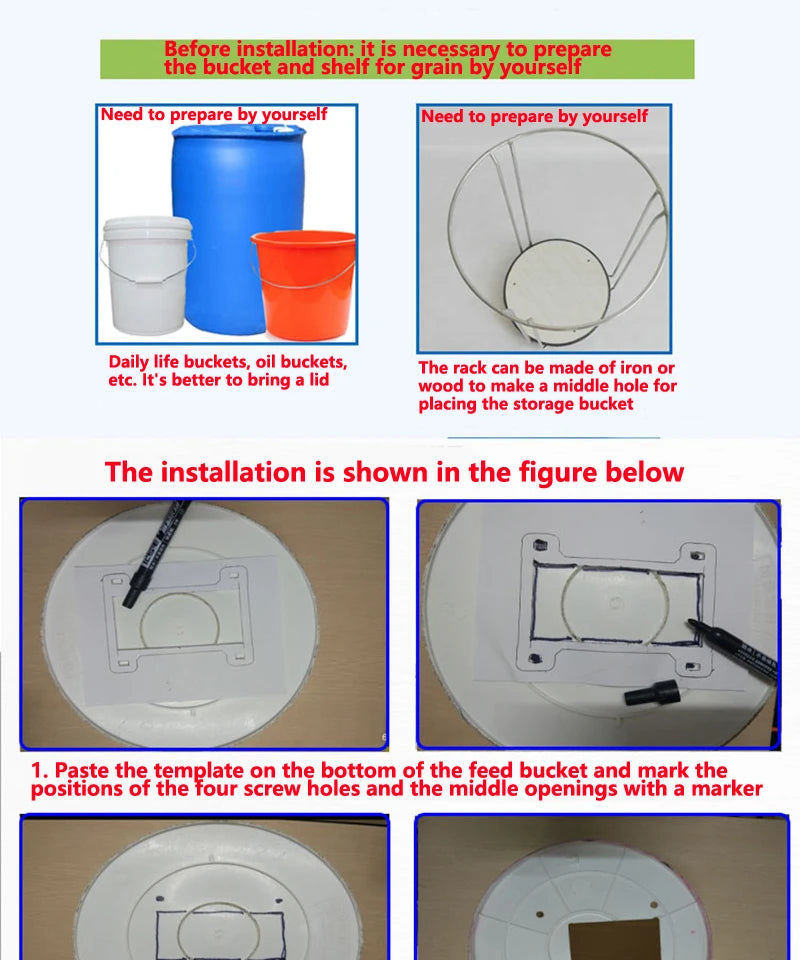 Before installation: it is necessary to prepare the bucket and shelf for grain by yourself

Need to prepare by yourself

Daily life buckets, oil buckets, etc. It's better to bring a lid

Need to prepare by yourself

The rack can be made of iron or wood to make a middle hole for placing the storage bucket

The installation is shown in the figure below

1. Paste the template on the bottom of the feed bucket and mark the positions of the four screw holes and the middle openings with a marker