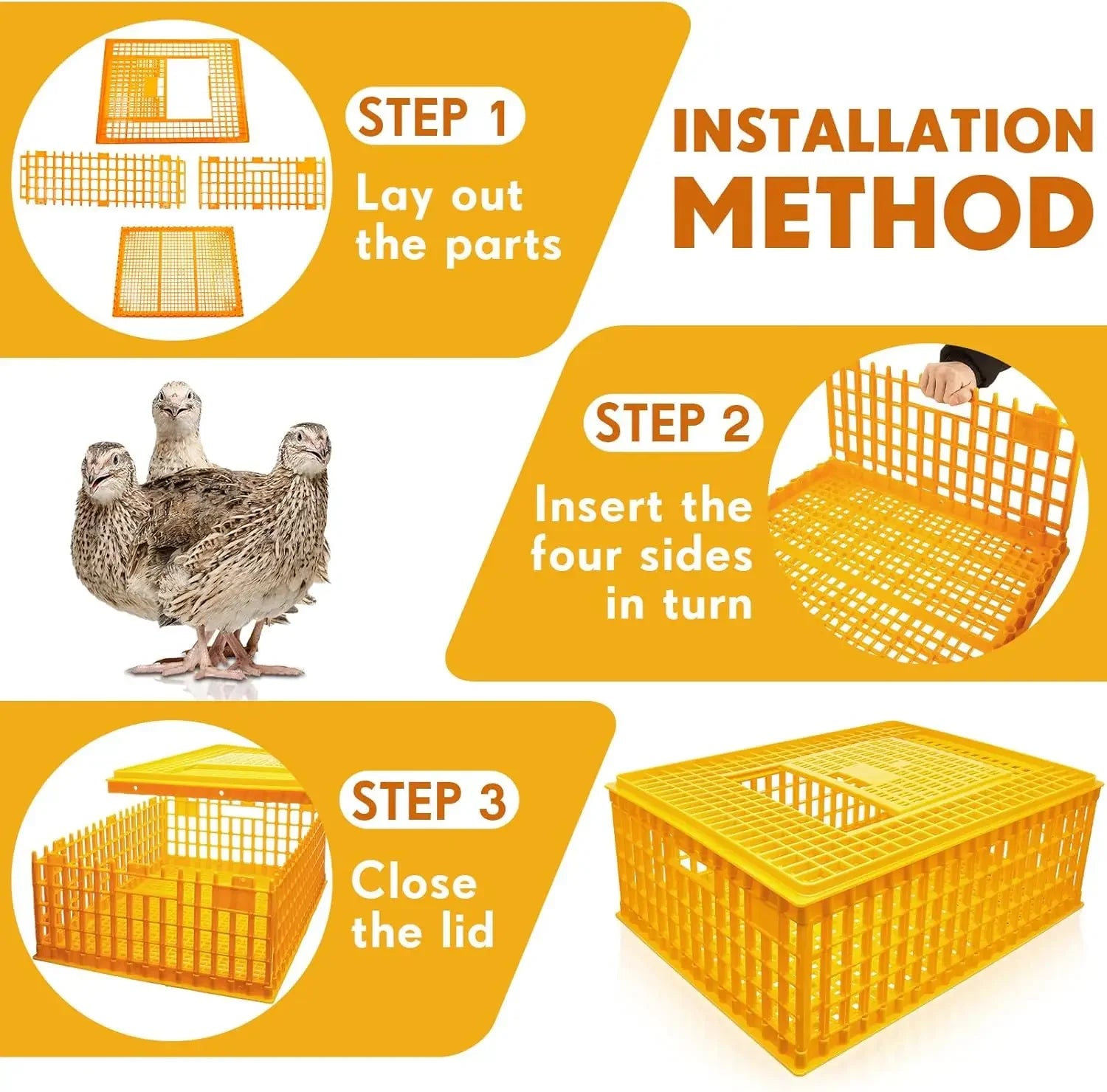 STEP 1
Lay out the parts

INSTALLATION METHOD

STEP 2
Insert the four sides in turn

STEP 3
Close the lid