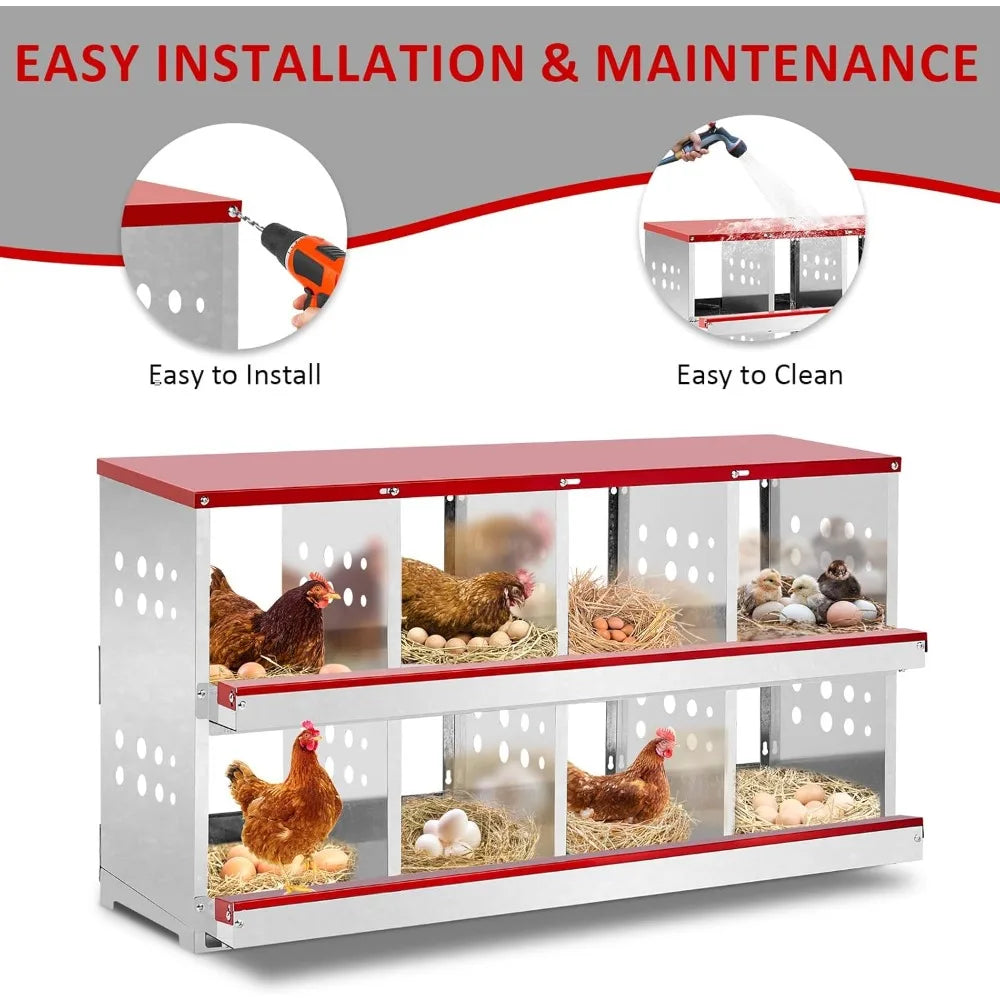 EASY INSTALLATION & MAINTENANCE

Easy to Install

Easy to Clean