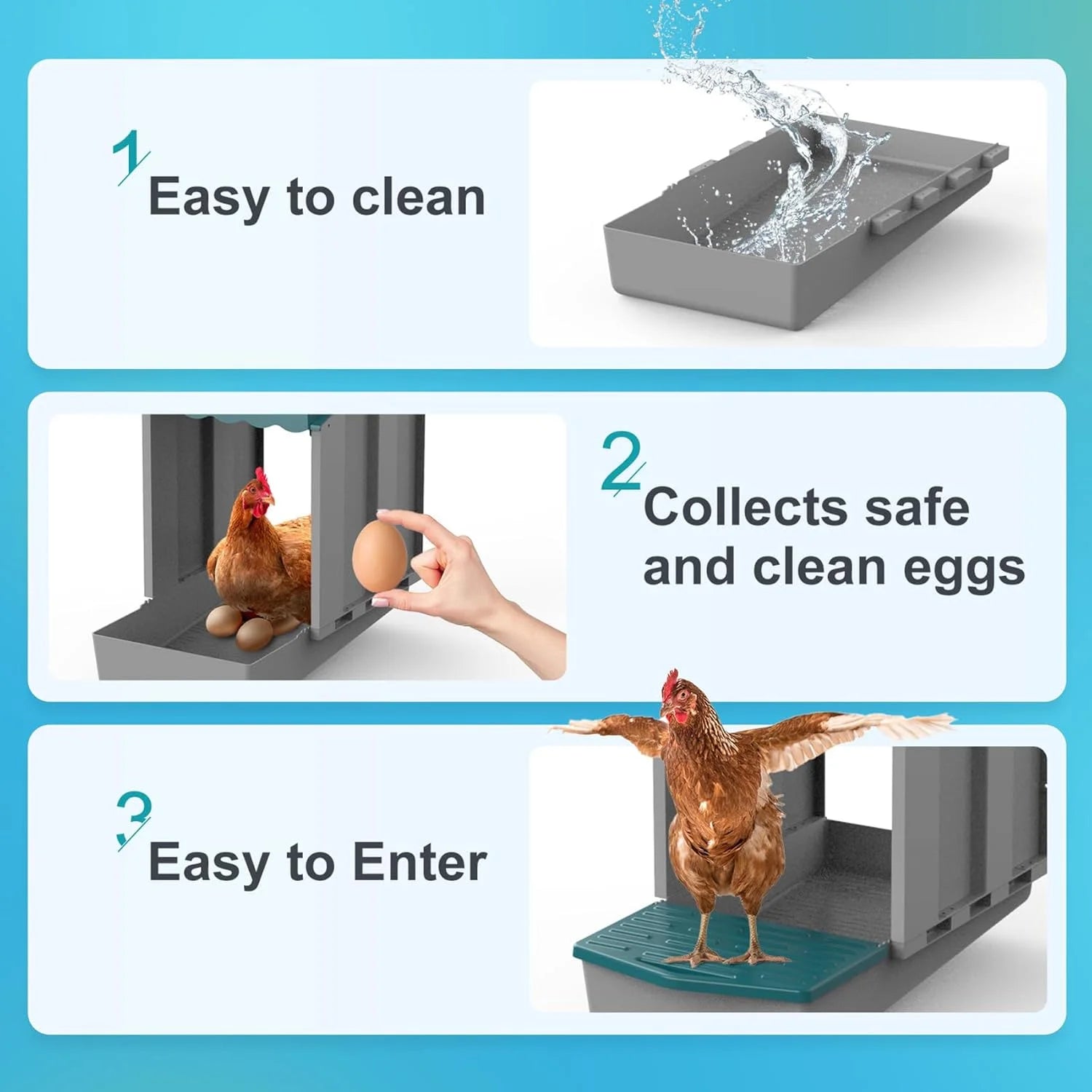 1
Easy to clean

2
Collects safe and clean eggs

3
Easy to Enter