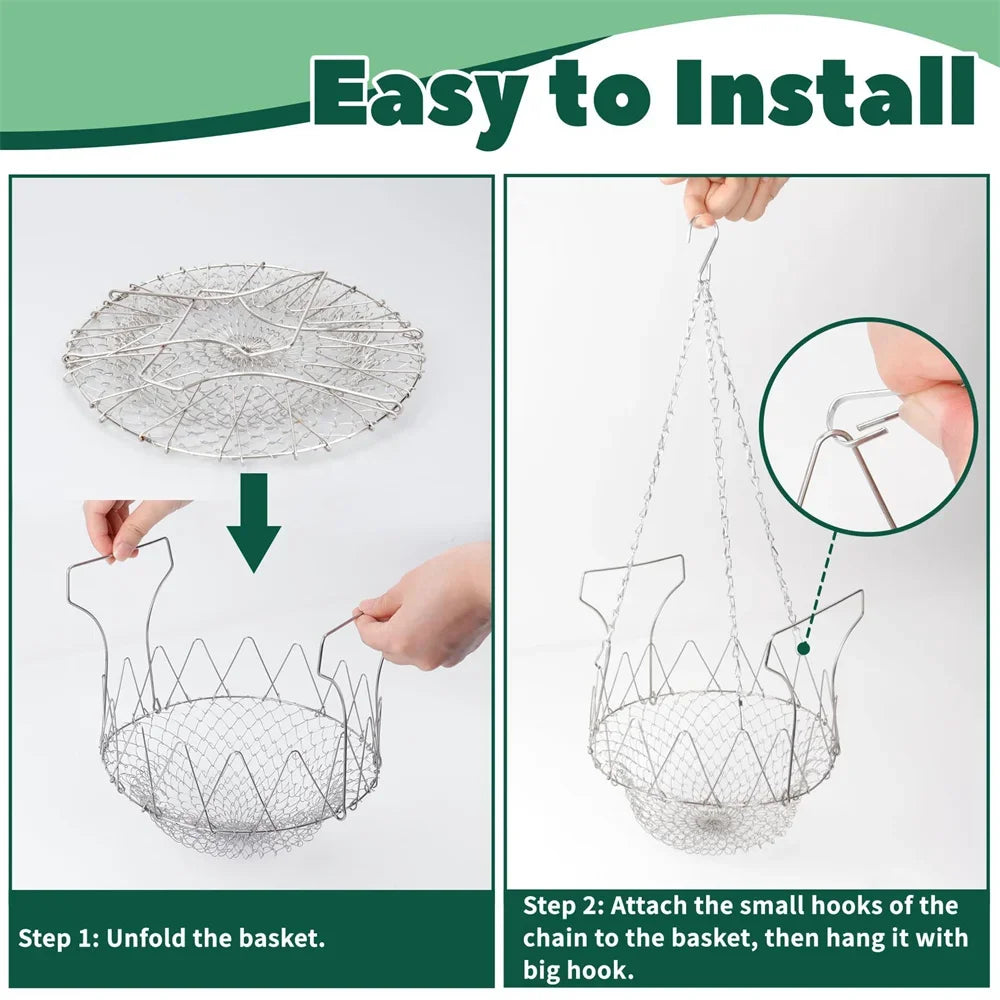 Easy to Install

Step 1: Unfold the basket.

Step 2: Attach the small hooks of the chain to the basket, then hang it with big hook.